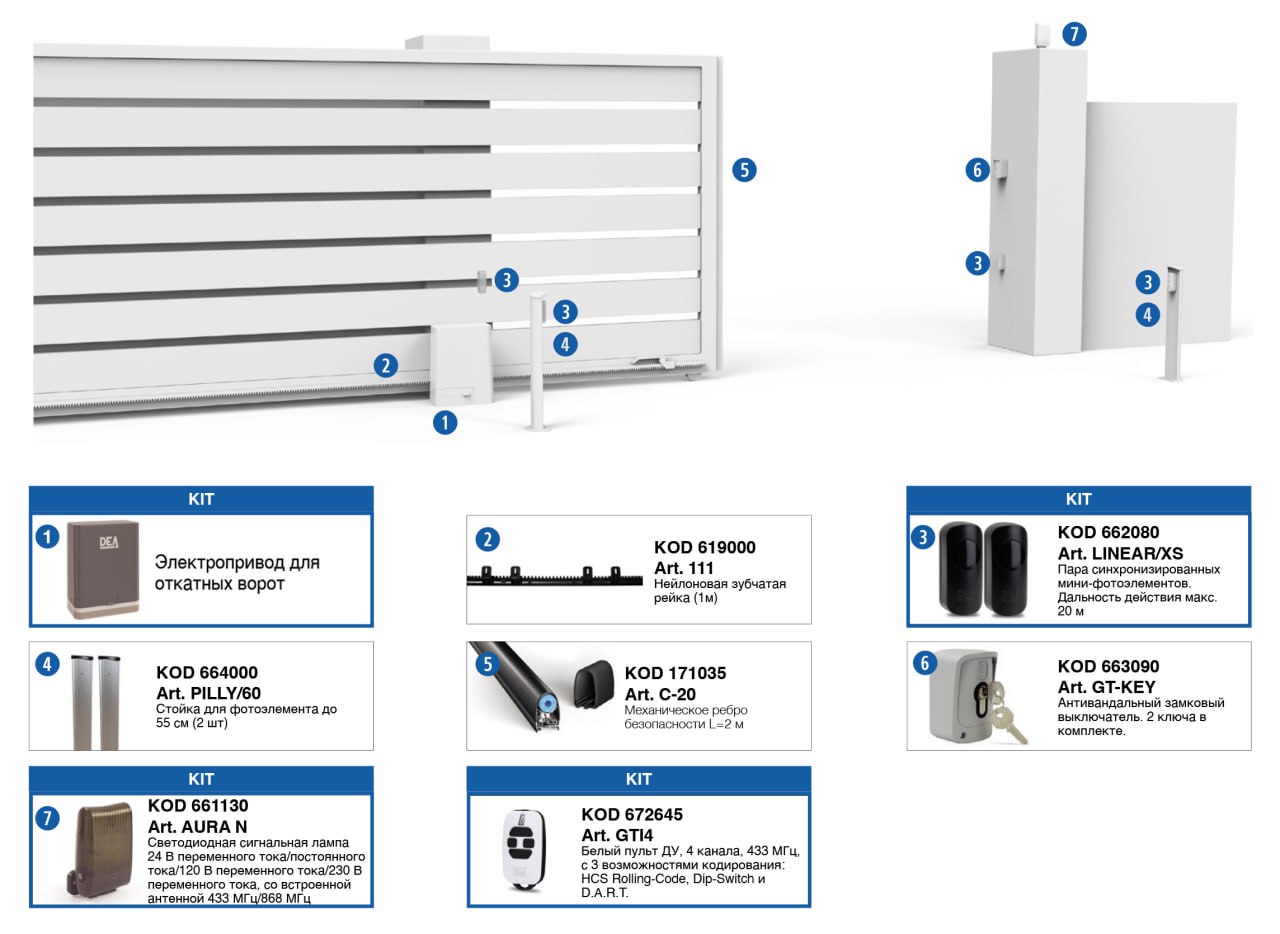 7

5

6

3

3

3

3

4

4

2

1

KIT

1

DEA

Электропривод для откатных ворот

2

KOD 619000
Art. 111
Нейлоновая зубчатая рейка (1м)

KIT

3

KOD 662080
Art. LINEAR/XS
Пара синхронизированных мини-фотоэлементов. Дальность действия макс. 20 м

4

KOD 664000
Art. PILLY/60
Стойка для фотоэлемента до 55 см (2 шт)

5

KOD 171035
Art. C-20
Механическое ребро безопасности L=2 м

6

KOD 663090
Art. GT-KEY
Антивандальный замковый выключатель. 2 ключа в комплекте.

KIT

7

KOD 661130
Art. AURA N
Светодиодная сигнальная лампа 24 В переменного тока/постоянного тока/120 В переменного тока/230 В переменного тока, со встроенной антенной 433 МГц/868 МГц

KIT

KOD 672645
Art. GTI4
Белый пульт ДУ, 4 канала, 433 МГц, с 3 возможностями кодирования: HCS Rolling-Code, Dip-Switch и D.A.R.T.